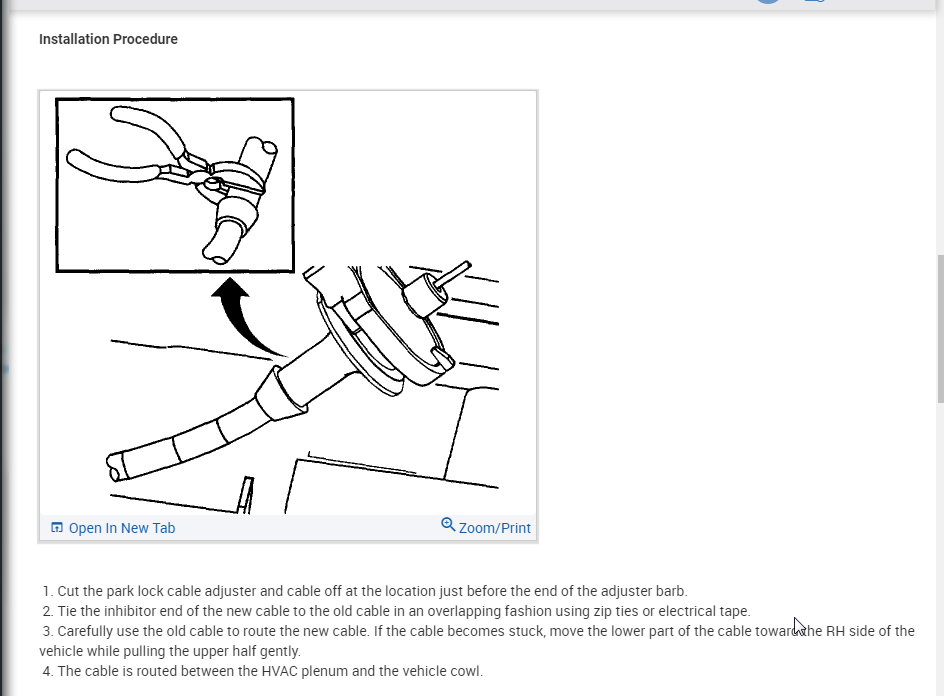 Installation Procedure

Open In New Tab

Zoom/Print

1. Cut the park lock cable adjuster and cable off at the location just before the end of the adjuster barb.
2. Tie the inhibitor end of the new cable to the old cable in an overlapping fashion using zip ties or electrical tape.
3. Carefully use the old cable to route the new cable. If the cable becomes stuck, move the lower part of the cable toward the RH side of the vehicle while pulling the upper half gently.
4. The cable is routed between the HVAC plenum and the vehicle cowl.