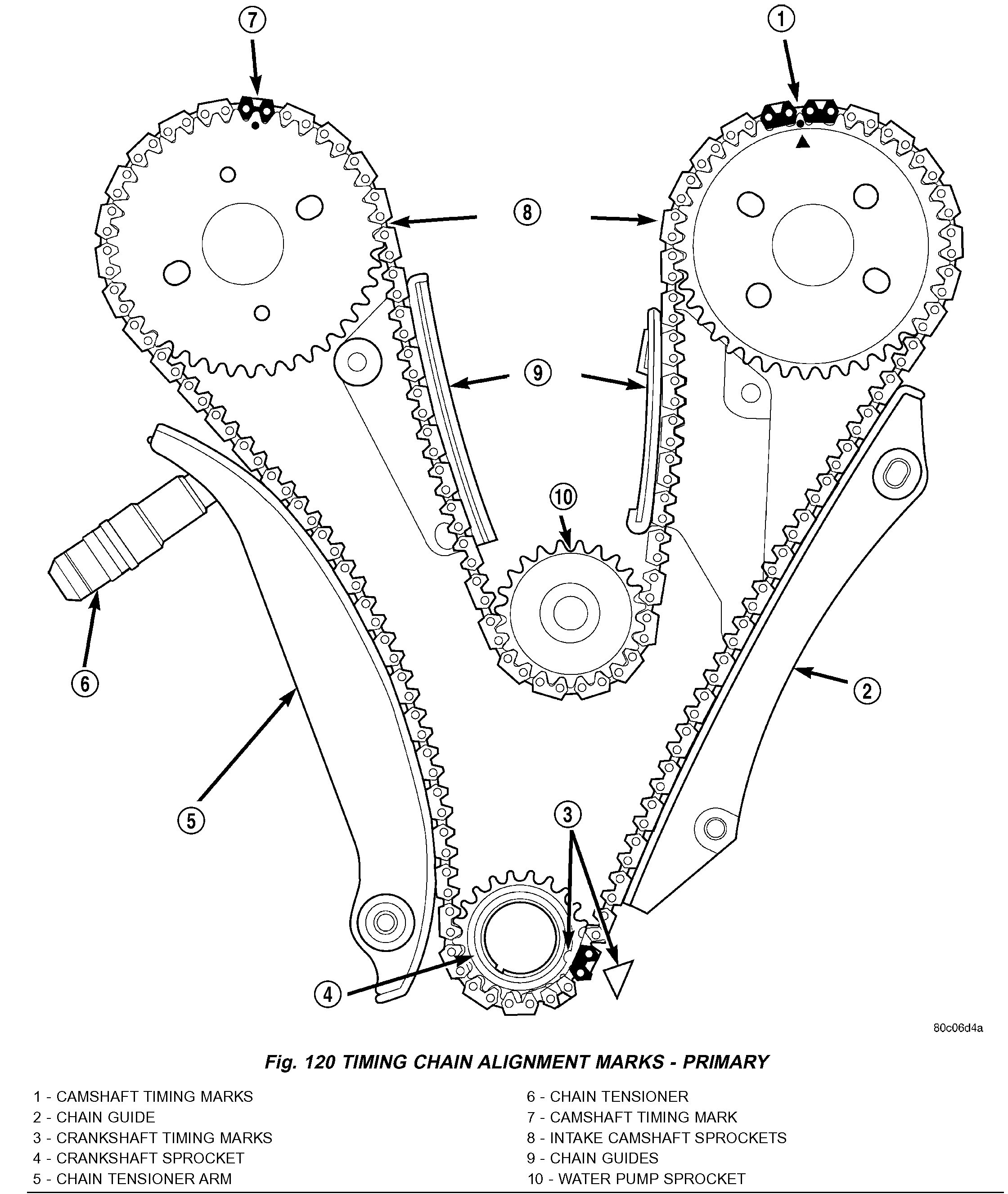 7

1

8

9

10

6

2

5

3

4

80c06d4a

Fig. 120 TIMING CHAIN ALIGNMENT MARKS - PRIMARY

1 - CAMSHAFT TIMING MARKS
2 - CHAIN GUIDE
3 - CRANKSHAFT TIMING MARKS
4 - CRANKSHAFT SPROCKET
5 - CHAIN TENSIONER ARM

6 - CHAIN TENSIONER
7 - CAMSHAFT TIMING MARK
8 - INTAKE CAMSHAFT SPROCKETS
9 - CHAIN GUIDES
10 - WATER PUMP SPROCKET