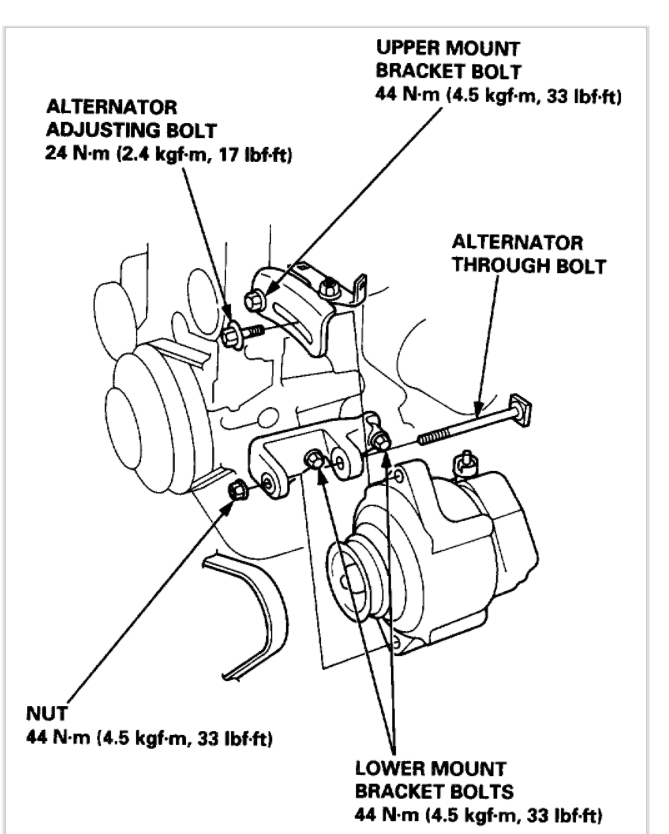 UPPER MOUNT BRACKET BOLT
44 N·m (4.5 kgf·m, 33 lbf·ft)

ALTERNATOR ADJUSTING BOLT
24 N·m (2.4 kgf·m, 17 lbf·ft)

ALTERNATOR THROUGH BOLT

NUT
44 N·m (4.5 kgf·m, 33 lbf·ft)

LOWER MOUNT BRACKET BOLTS
44 N·m (4.5 kgf·m, 33 lbf·ft)