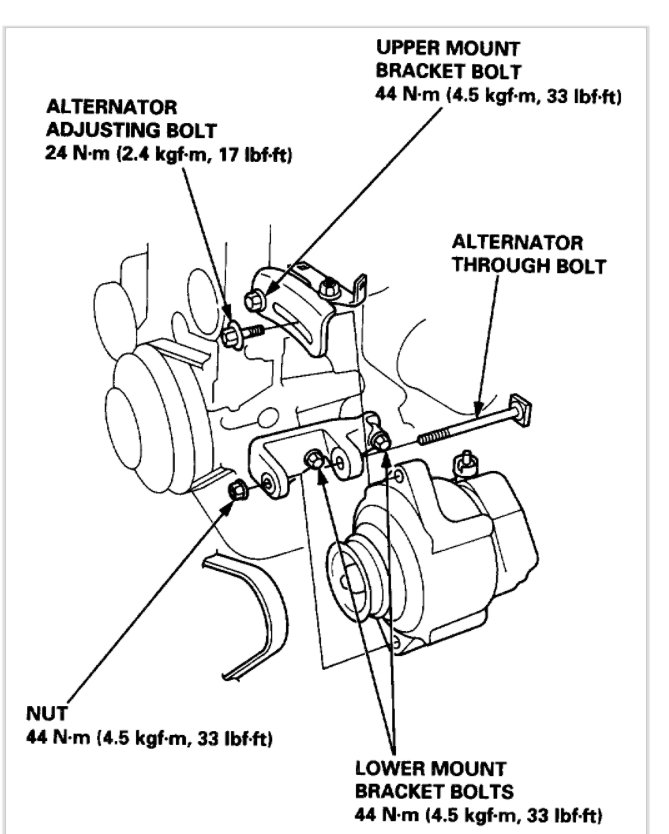 UPPER MOUNT BRACKET BOLT
44 N·m (4.5 kgf·m, 33 lbf·ft)

ALTERNATOR ADJUSTING BOLT
24 N·m (2.4 kgf·m, 17 lbf·ft)

ALTERNATOR THROUGH BOLT

NUT
44 N·m (4.5 kgf·m, 33 lbf·ft)

LOWER MOUNT BRACKET BOLTS
44 N·m (4.5 kgf·m, 33 lbf·ft)