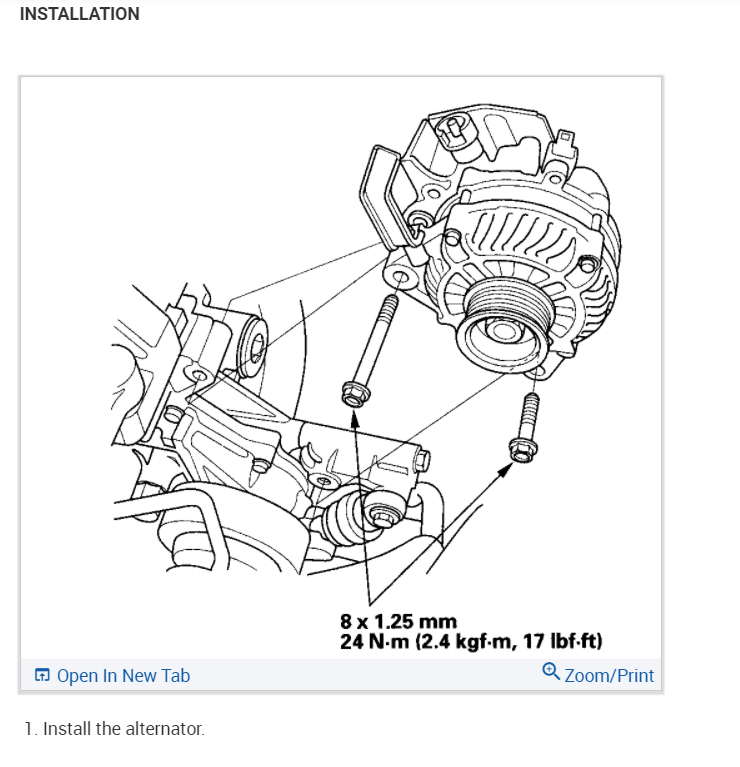 INSTALLATION

8 x 1.25 mm
24 N·m (2.4 kgf·m, 17 lbf·ft)

Open In New Tab

Zoom/Print

1. Install the alternator.