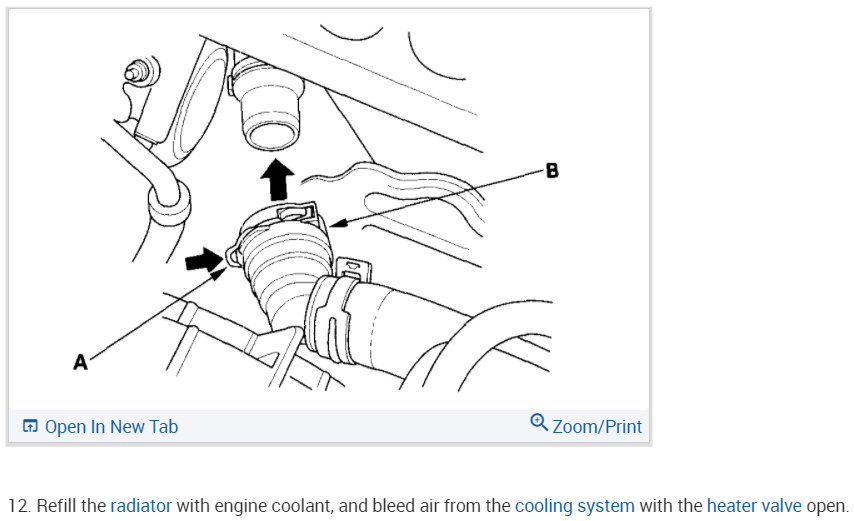 B

A

Open In New Tab

Zoom/Print

12. Refill the radiator with engine coolant, and bleed air from the cooling system with the heater valve open.