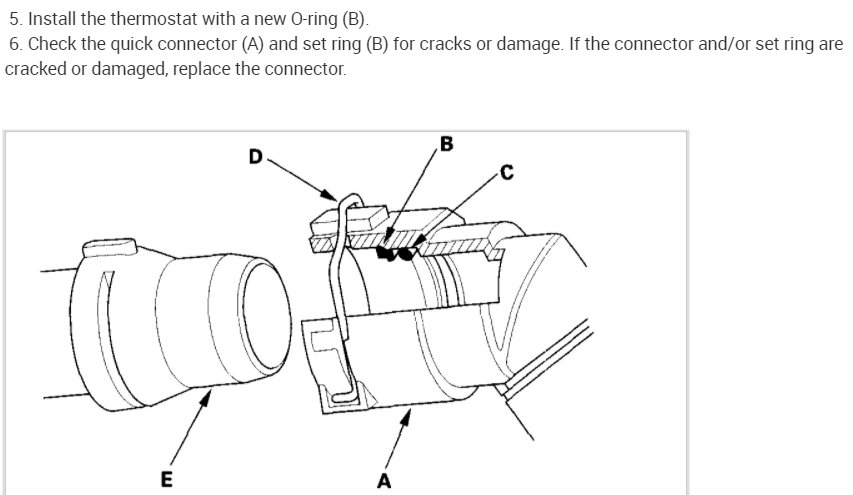 5. Install the thermostat with a new O-ring (B).
6. Check the quick connector (A) and set ring (B) for cracks or damage. If the connector and/or set ring are cracked or damaged, replace the connector.

D
B
C
E
A