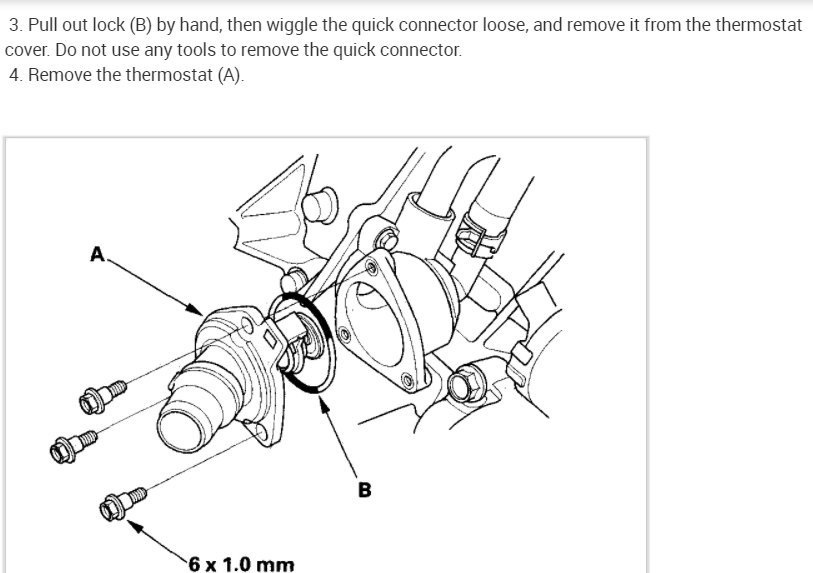 3. Pull out lock (B) by hand, then wiggle the quick connector loose, and remove it from the thermostat cover. Do not use any tools to remove the quick connector.

4. Remove the thermostat (A).

A

B

6 x 1.0 mm