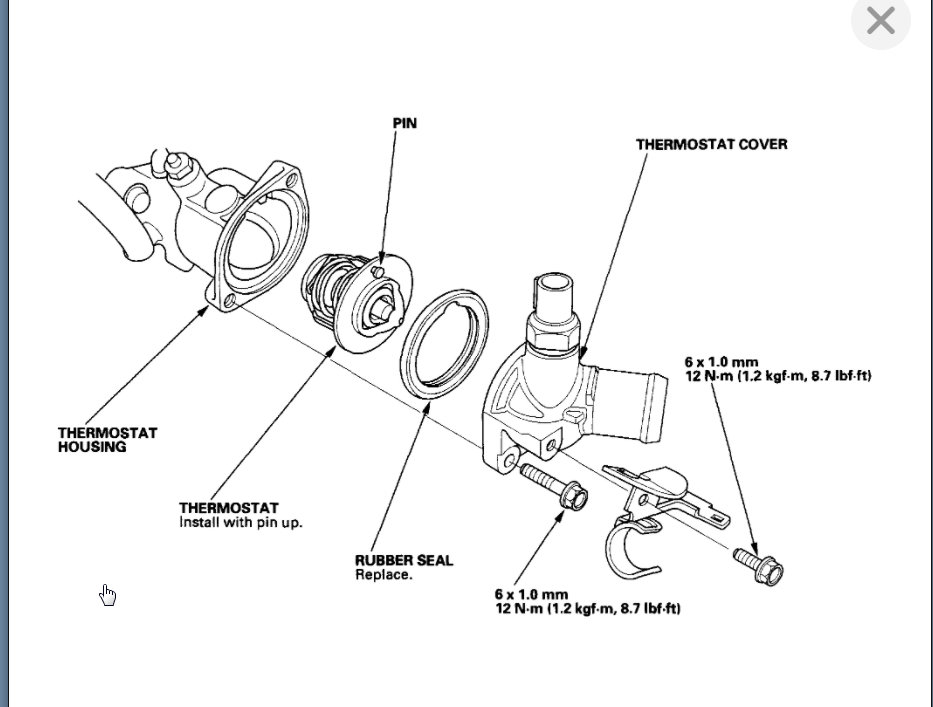 PIN

THERMOSTAT COVER

6 x 1.0 mm
12 N·m (1.2 kgf·m, 8.7 lbf·ft)

THERMOSTAT HOUSING

THERMOSTAT
Install with pin up.

RUBBER SEAL
Replace.

6 x 1.0 mm
12 N·m (1.2 kgf·m, 8.7 lbf·ft)