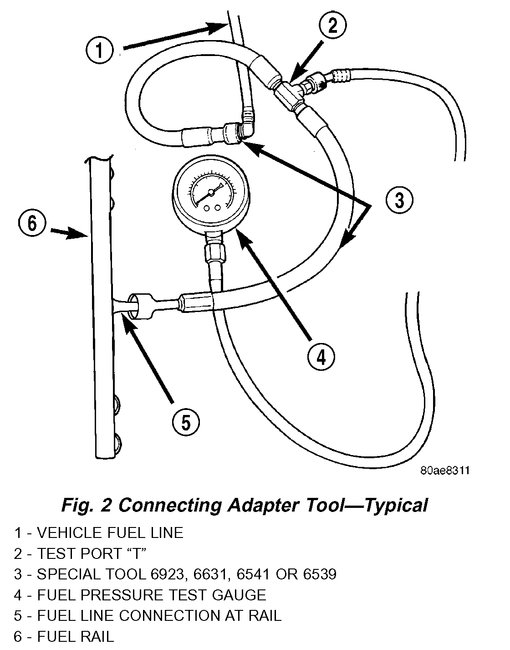 1
2
3
6
4
5
80ae8311

Fig. 2 Connecting Adapter Tool—Typical

1 - VEHICLE FUEL LINE
2 - TEST PORT “T”
3 - SPECIAL TOOL 6923, 6631, 6541 OR 6539
4 - FUEL PRESSURE TEST GAUGE
5 - FUEL LINE CONNECTION AT RAIL
6 - FUEL RAIL