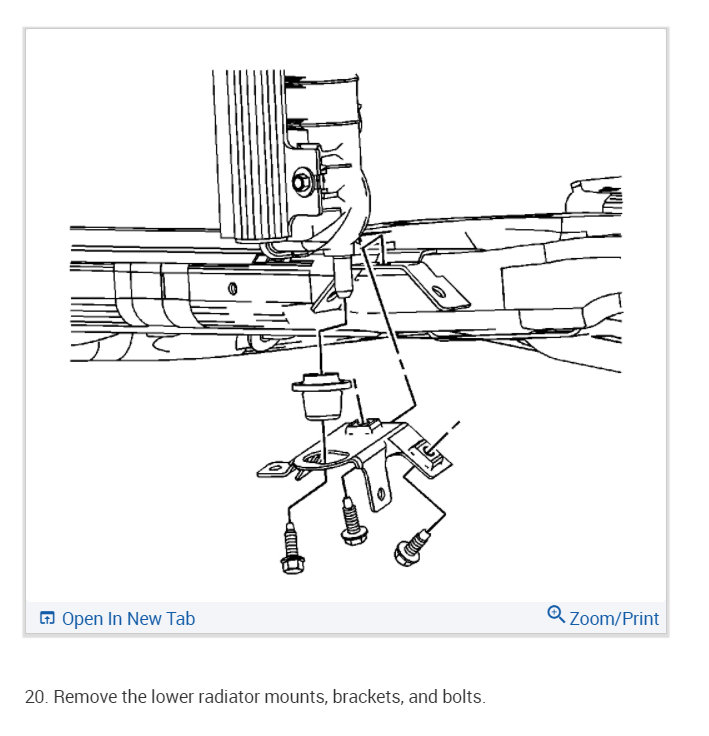 Open In New Tab

Zoom/Print

20. Remove the lower radiator mounts, brackets, and bolts.