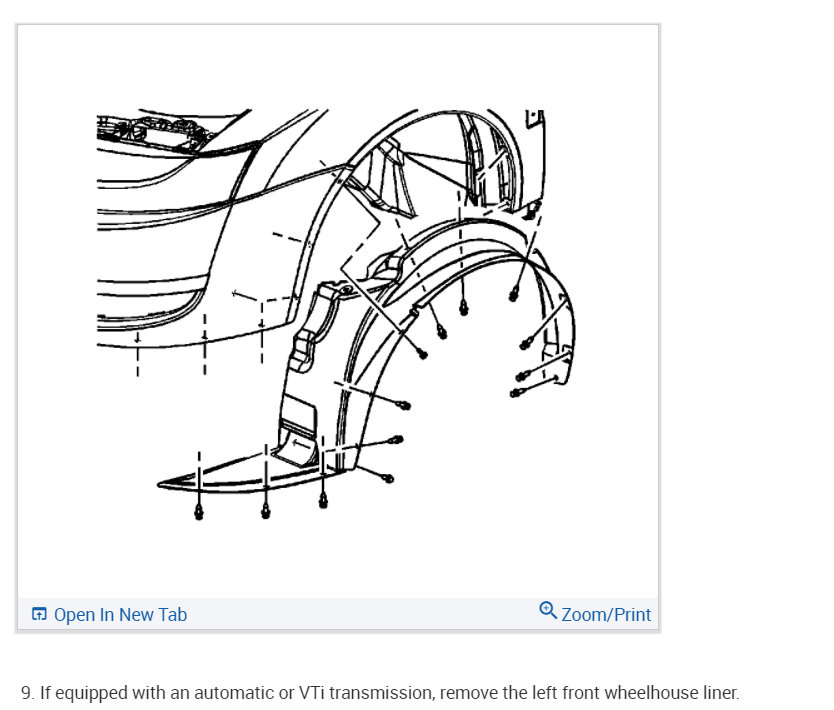 Open In New Tab

Zoom/Print

9. If equipped with an automatic or VTi transmission, remove the left front wheelhouse liner.