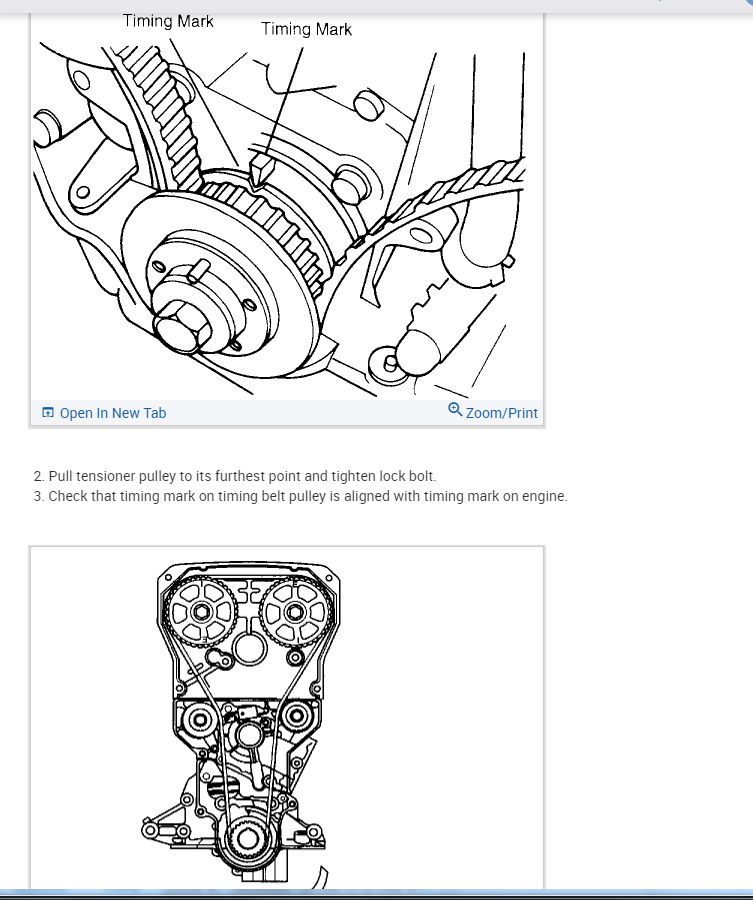 Timing Mark
Timing Mark

Open In New Tab
Zoom/Print

2. Pull tensioner pulley to its furthest point and tighten lock bolt.
3. Check that timing mark on timing belt pulley is aligned with timing mark on engine.