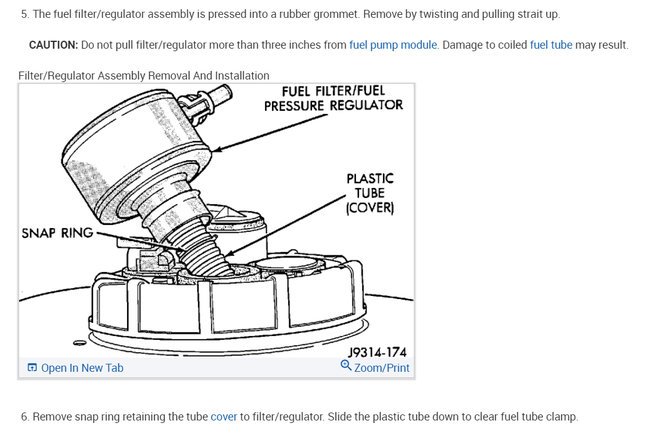 5. The fuel filter/regulator assembly is pressed into a rubber grommet. Remove by twisting and pulling strait up.

CAUTION: Do not pull filter/regulator more than three inches from fuel pump module. Damage to coiled fuel tube may result.

Filter/Regulator Assembly Removal And Installation

FUEL FILTER/FUEL PRESSURE REGULATOR

PLASTIC TUBE (COVER)

SNAP RING

J9314-174

Open In New Tab

Zoom/Print

6. Remove snap ring retaining the tube cover to filter/regulator. Slide the plastic tube down to clear fuel tube clamp.