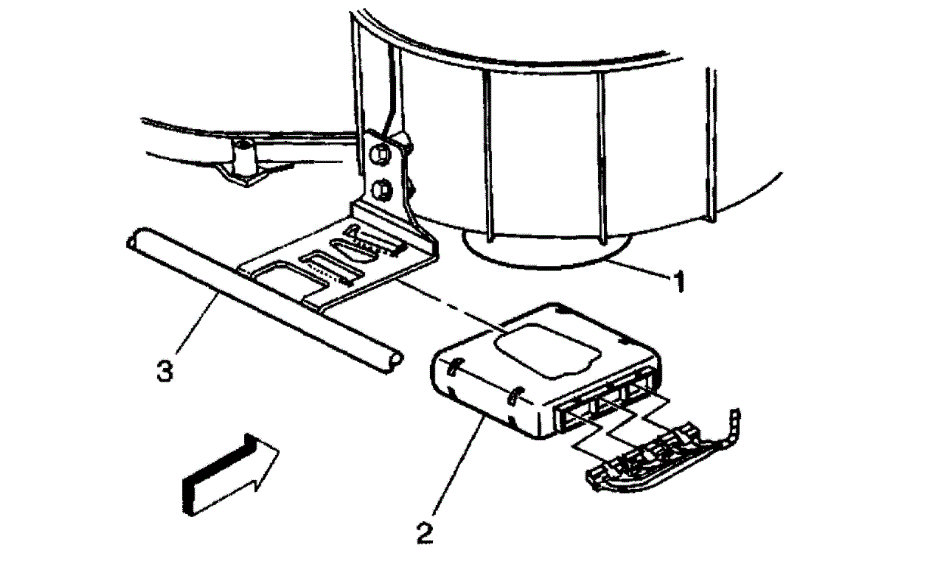 1
3
2