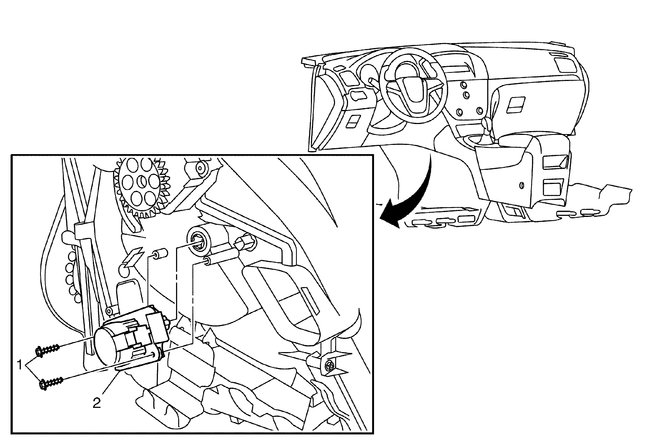 1
2