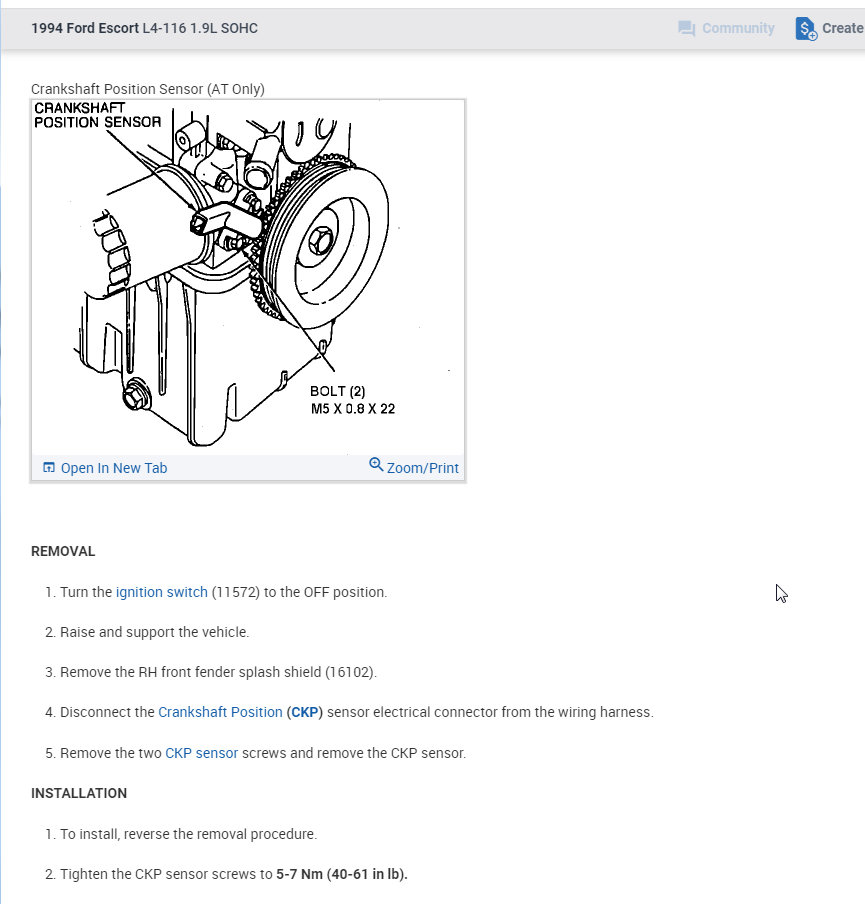 1994 Ford Escort L4-116 1.9L SOHC

Community

Create

Crankshaft Position Sensor (AT Only)

CRANKSHAFT POSITION SENSOR

BOLT (2)
M5 X 0.8 X 22

Open In New Tab

Zoom/Print

REMOVAL

1. Turn the ignition switch (11572) to the OFF position.

2. Raise and support the vehicle.

3. Remove the RH front fender splash shield (16102).

4. Disconnect the Crankshaft Position (CKP) sensor electrical connector from the wiring harness.

5. Remove the two CKP sensor screws and remove the CKP sensor.

INSTALLATION

1. To install, reverse the removal procedure.

2. Tighten the CKP sensor screws to 5-7 Nm (40-61 in lb).