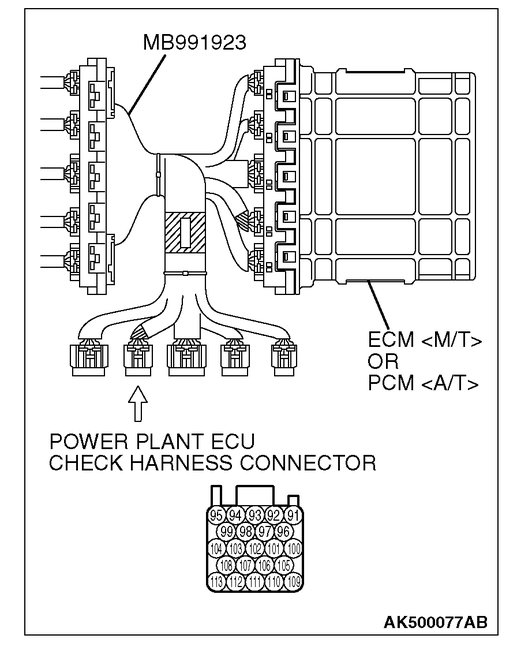 MB991923

ECM <M/T>
OR
PCM <A/T>

POWER PLANT ECU
CHECK HARNESS CONNECTOR

95 94 93 92 91
99 98 97 96
104 103 102 101 100
108 107 106 105
113 112 111 110 109

AK500077AB