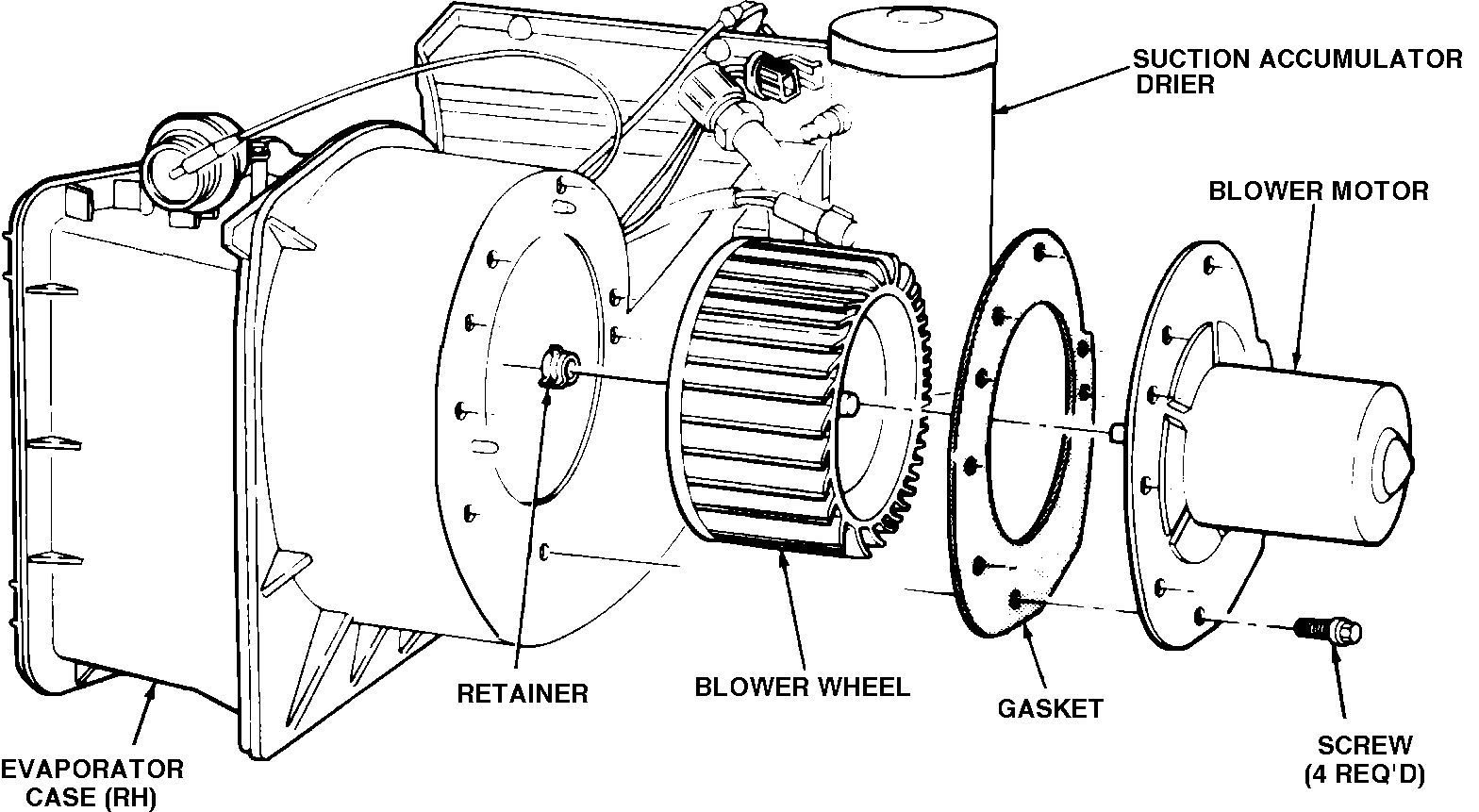 SUCTION ACCUMULATOR DRIER

BLOWER MOTOR

RETAINER

BLOWER WHEEL

GASKET

SCREW (4 REQ'D)

EVAPORATOR CASE (RH)