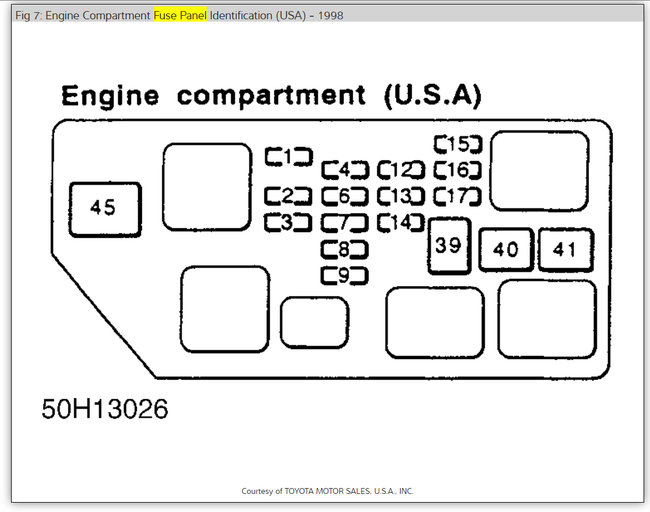 Fig 7: Engine Compartment Fuse Panel Identification (USA) - 1998

Engine compartment (U.S.A)

45

1
2
3

4
6
7
8
9

12
13
14

15
16
17

39

40

41

50H13026

Courtesy of TOYOTA MOTOR SALES, U.S.A., INC.