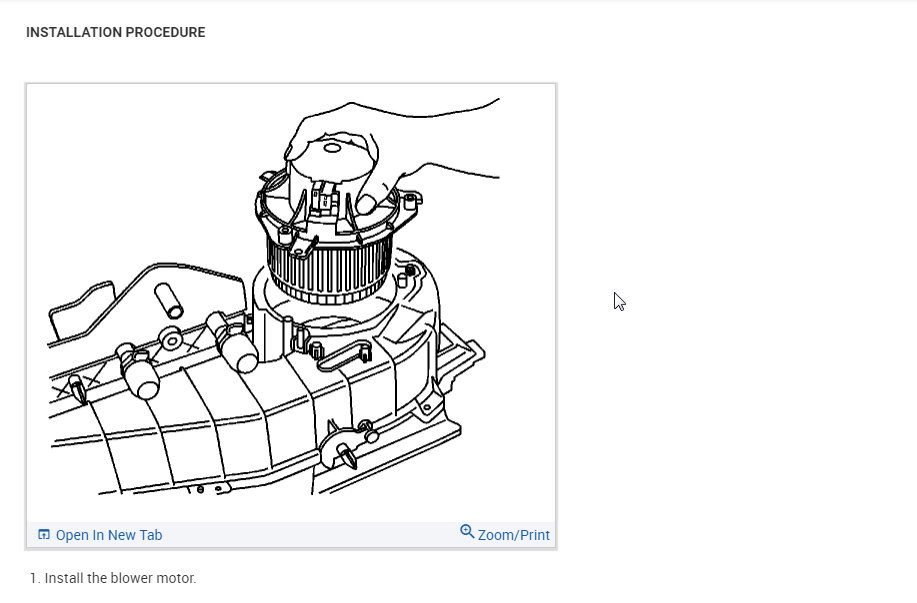 INSTALLATION PROCEDURE

Open In New Tab

Zoom/Print

1. Install the blower motor.