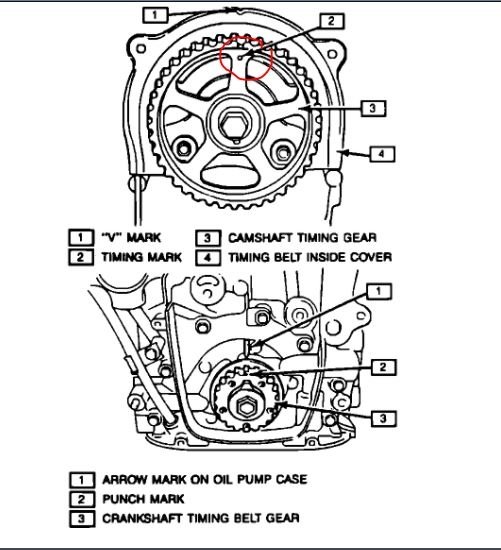 1
2
3
4

1 "V" MARK
2 TIMING MARK
3 CAMSHAFT TIMING GEAR
4 TIMING BELT INSIDE COVER

1
2
3

1 ARROW MARK ON OIL PUMP CASE
2 PUNCH MARK
3 CRANKSHAFT TIMING BELT GEAR