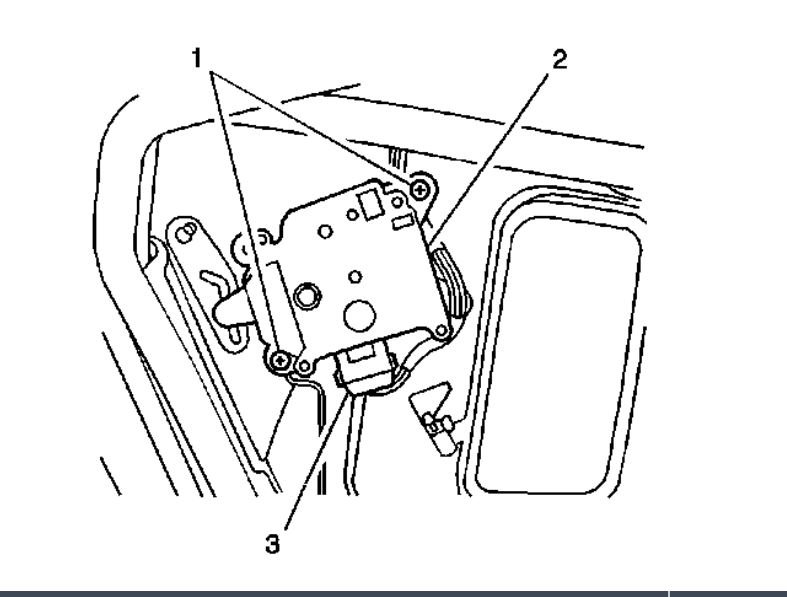 1
2
3