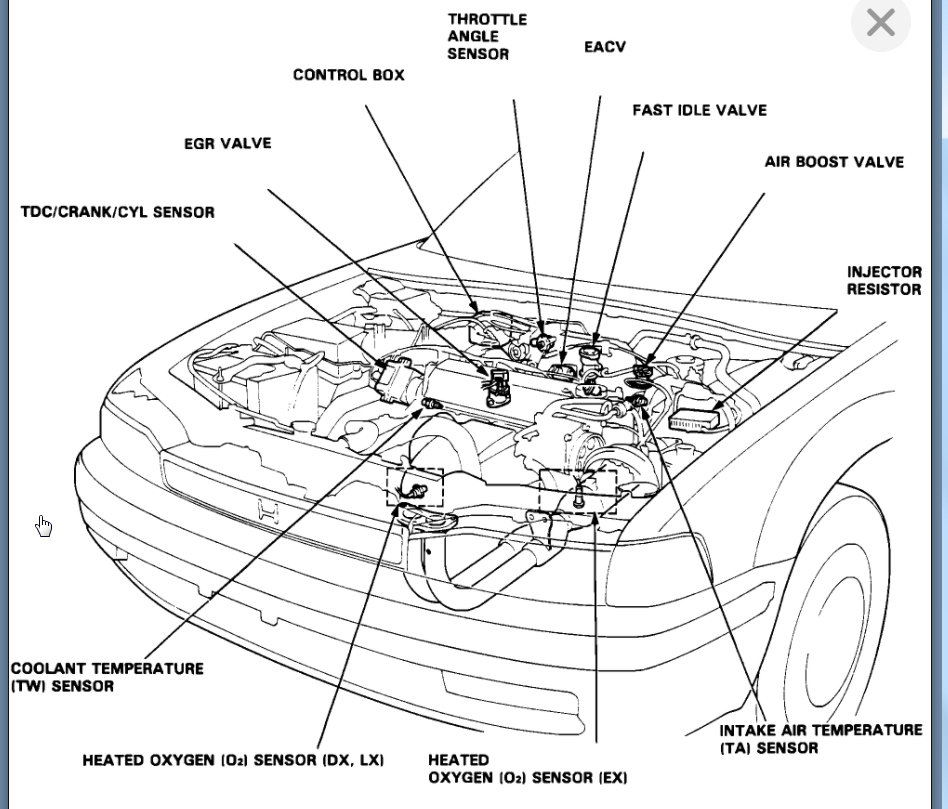 THROTTLE ANGLE SENSOR

EACV

CONTROL BOX

FAST IDLE VALVE

EGR VALVE

AIR BOOST VALVE

TDC/CRANK/CYL SENSOR

INJECTOR RESISTOR

COOLANT TEMPERATURE (TW) SENSOR

INTAKE AIR TEMPERATURE (TA) SENSOR

HEATED OXYGEN ($O_2$) SENSOR (DX, LX)

HEATED OXYGEN ($O_2$) SENSOR (EX)