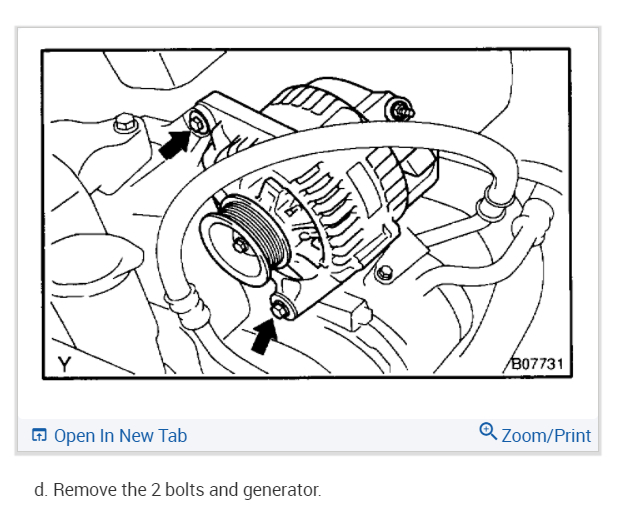 Y

B07731

Open In New Tab

Zoom/Print

d. Remove the 2 bolts and generator.