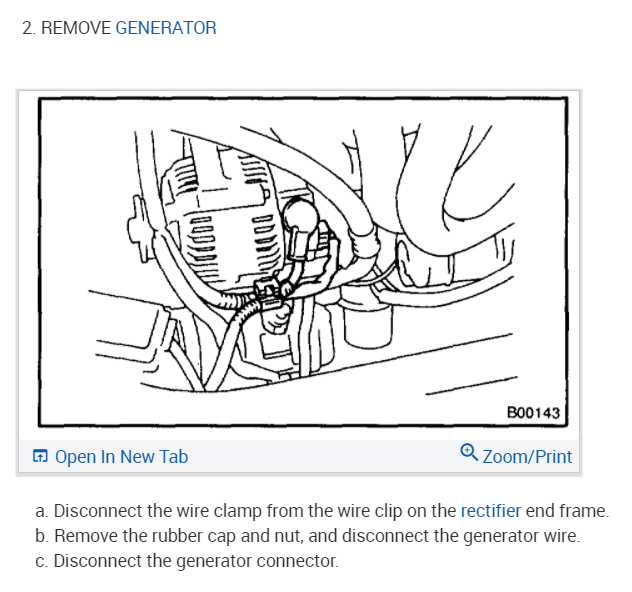 2. REMOVE GENERATOR

B00143

Open In New Tab

Zoom/Print

a. Disconnect the wire clamp from the wire clip on the rectifier end frame.
b. Remove the rubber cap and nut, and disconnect the generator wire.
c. Disconnect the generator connector.