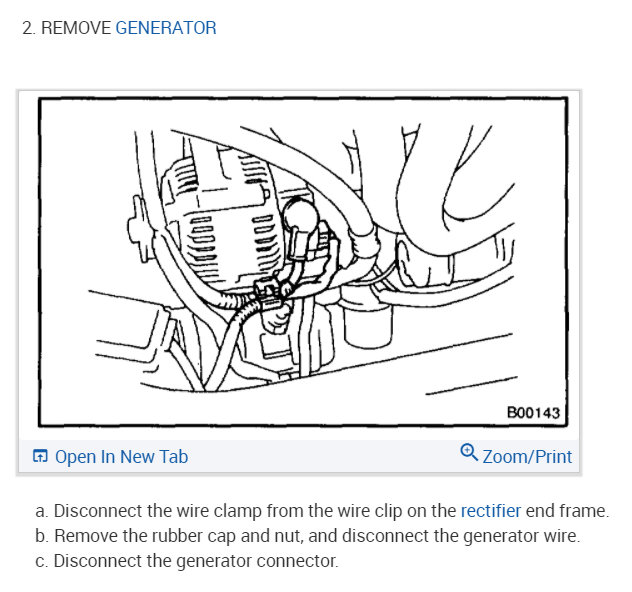 2. REMOVE GENERATOR

B00143

Open In New Tab

Zoom/Print

a. Disconnect the wire clamp from the wire clip on the rectifier end frame.
b. Remove the rubber cap and nut, and disconnect the generator wire.
c. Disconnect the generator connector.