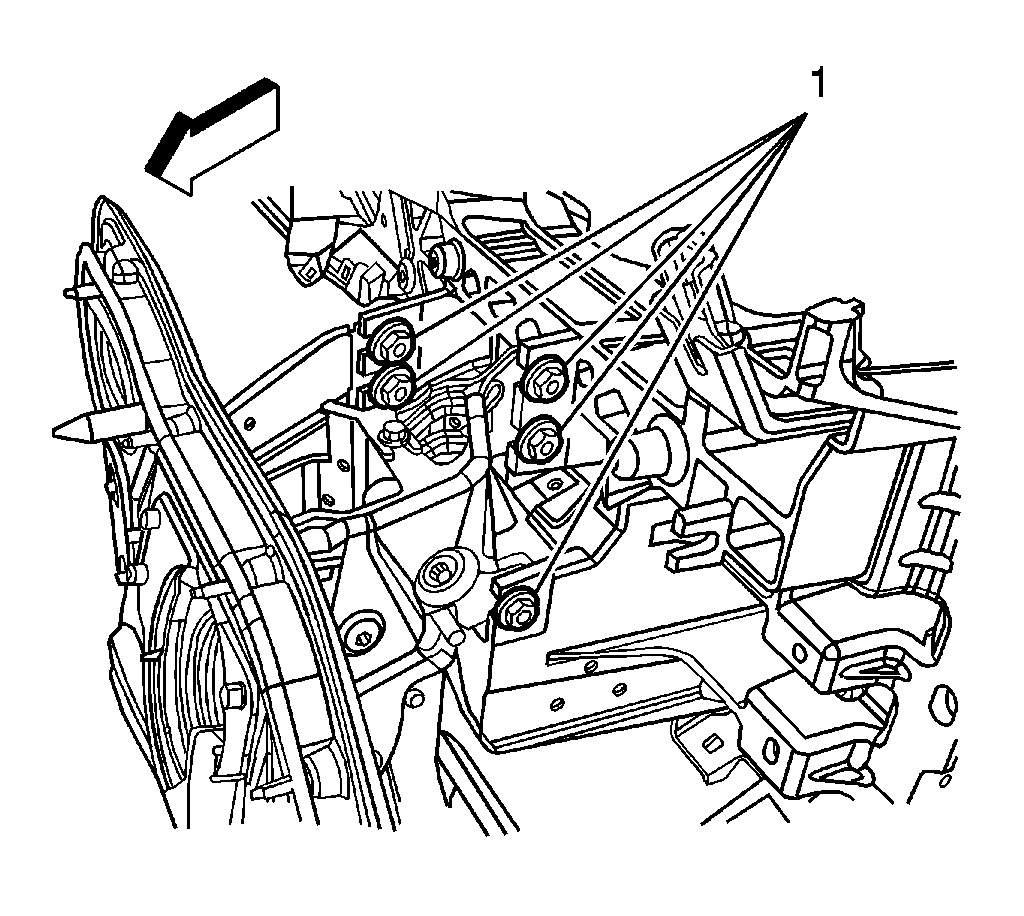 1