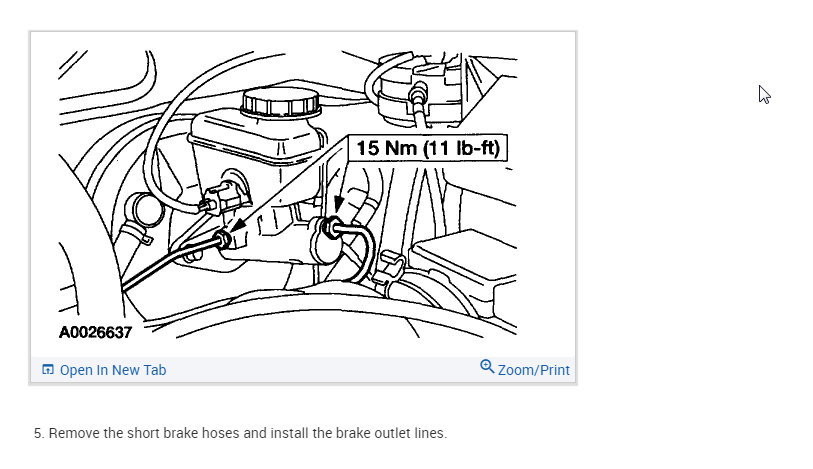 15 Nm (11 lb-ft)

A0026637

Open In New Tab

Zoom/Print

5. Remove the short brake hoses and install the brake outlet lines.