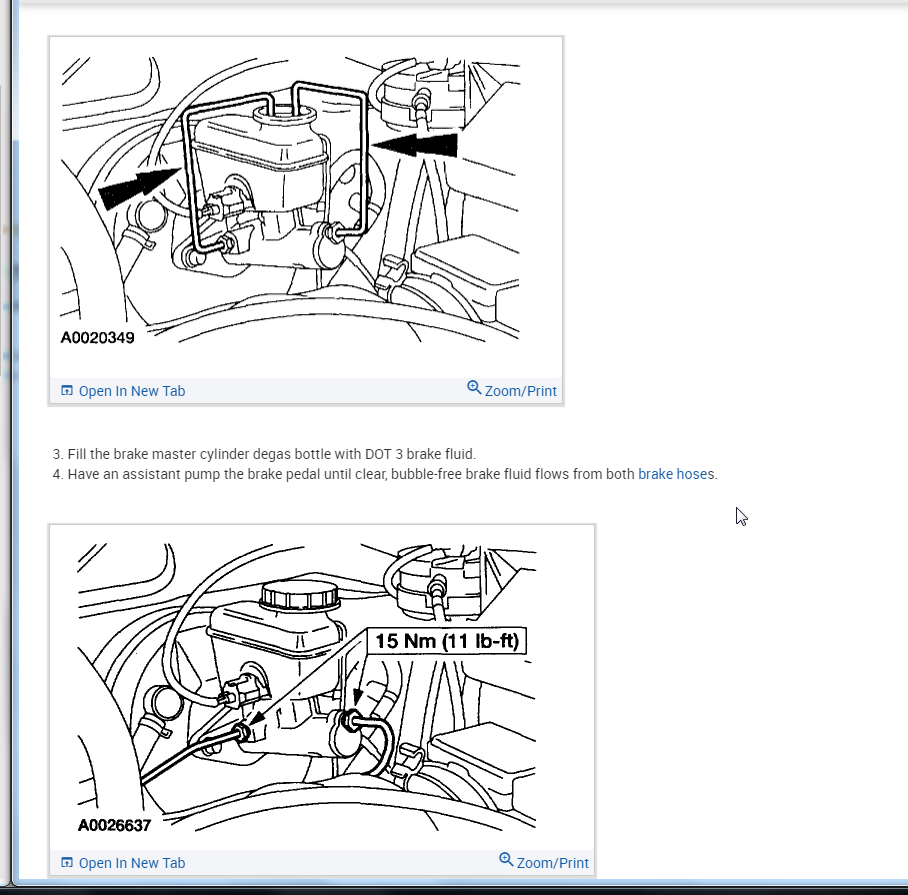 A0020349

Open In New Tab Zoom/Print

3. Fill the brake master cylinder degas bottle with DOT 3 brake fluid.
4. Have an assistant pump the brake pedal until clear, bubble-free brake fluid flows from both brake hoses.

15 Nm (11 lb-ft)

A0026637

Open In New Tab Zoom/Print