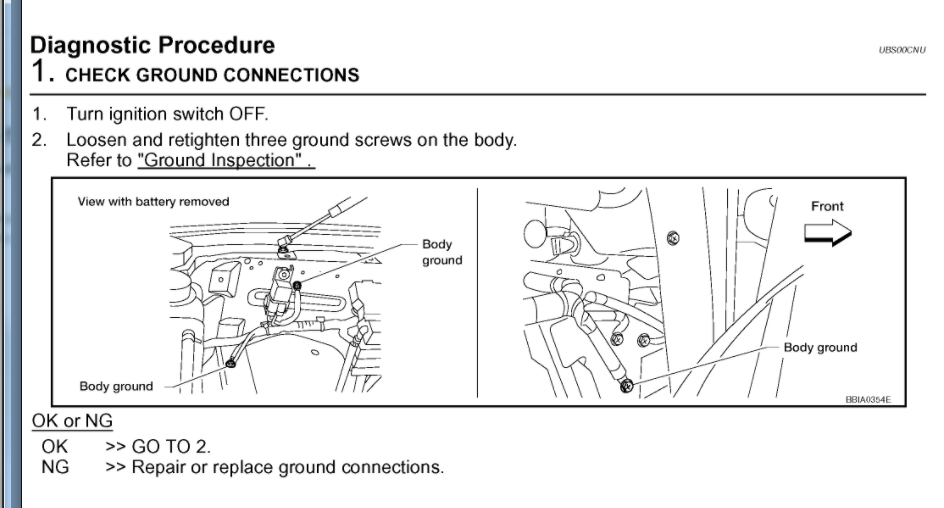 Diagnostic Procedure

UBS00CNU

1. CHECK GROUND CONNECTIONS

1. Turn ignition switch OFF.
2. Loosen and retighten three ground screws on the body. Refer to "Ground Inspection" .

View with battery removed

Body ground

Body ground

Front

Body ground

BBIA0354E

OK or NG

OK >> GO TO 2.
NG >> Repair or replace ground connections.