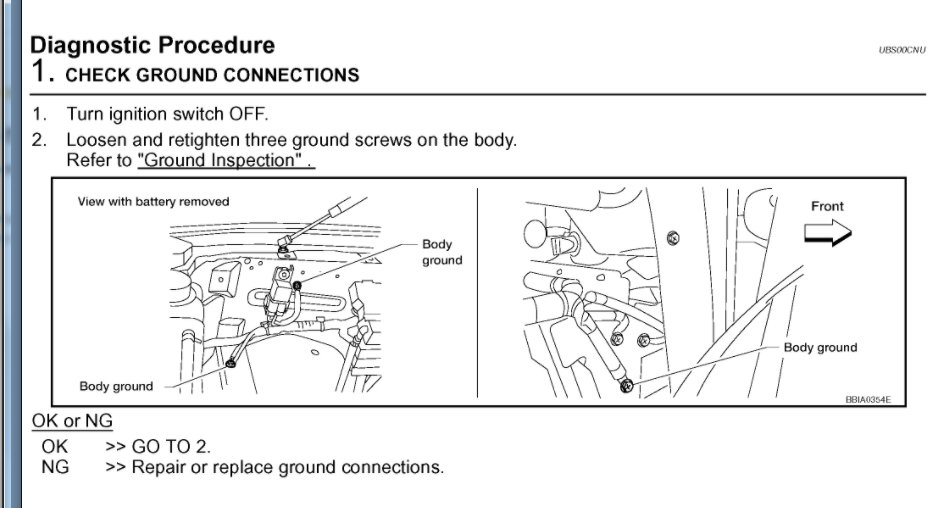 Diagnostic Procedure

UBS00CNU

1. CHECK GROUND CONNECTIONS

1. Turn ignition switch OFF.
2. Loosen and retighten three ground screws on the body. Refer to "Ground Inspection" .

View with battery removed

Body ground

Body ground

Front

Body ground

BBIA0354E

OK or NG

OK >> GO TO 2.
NG >> Repair or replace ground connections.