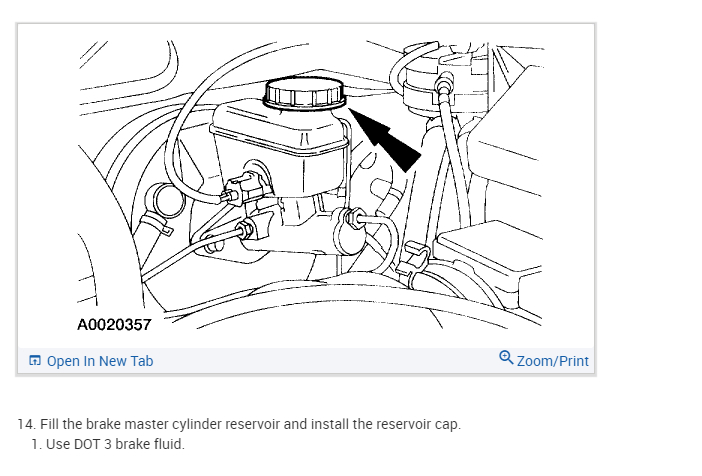 A0020357

Open In New Tab

Zoom/Print

14. Fill the brake master cylinder reservoir and install the reservoir cap.
1. Use DOT 3 brake fluid.