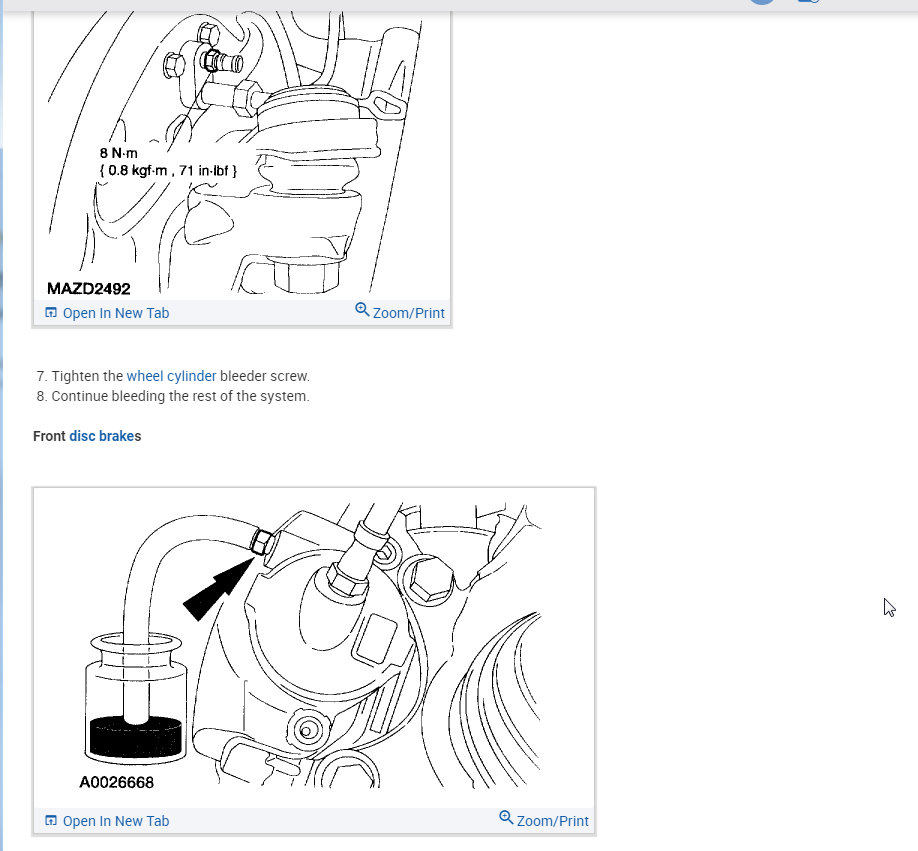 8 N·m
{ 0.8 kgf·m , 71 in·lbf }

MAZD2492

Open In New Tab

Zoom/Print

7. Tighten the wheel cylinder bleeder screw.
8. Continue bleeding the rest of the system.

Front disc brakes

A0026668

Open In New Tab

Zoom/Print