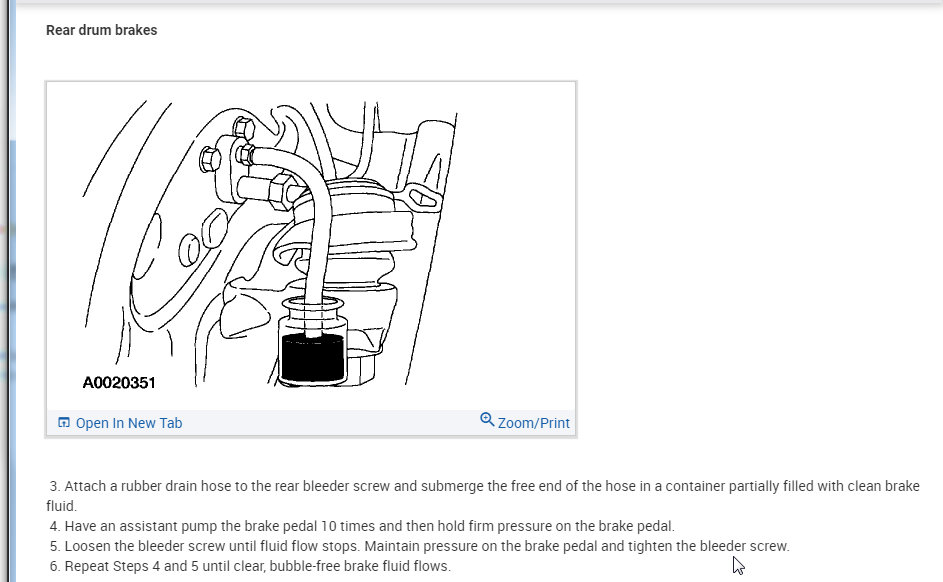 Rear drum brakes

A0020351

Open In New Tab

Zoom/Print

3. Attach a rubber drain hose to the rear bleeder screw and submerge the free end of the hose in a container partially filled with clean brake fluid.
4. Have an assistant pump the brake pedal 10 times and then hold firm pressure on the brake pedal.
5. Loosen the bleeder screw until fluid flow stops. Maintain pressure on the brake pedal and tighten the bleeder screw.
6. Repeat Steps 4 and 5 until clear, bubble-free brake fluid flows.