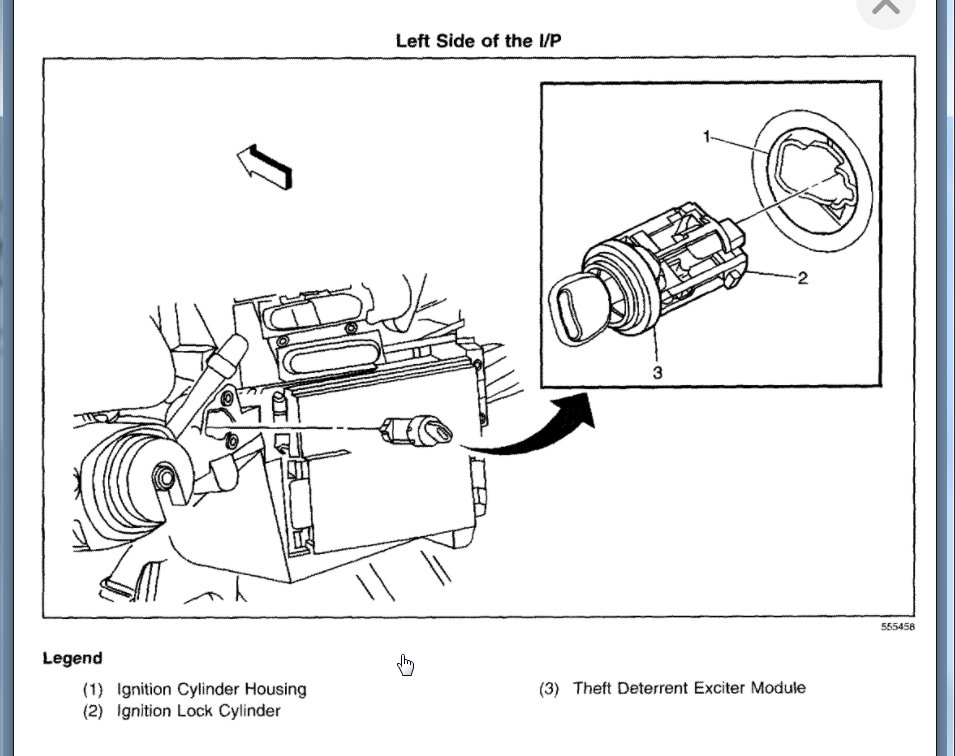 Left Side of the I/P

1
2
3

555458

Legend

(1) Ignition Cylinder Housing
(2) Ignition Lock Cylinder

(3) Theft Deterrent Exciter Module