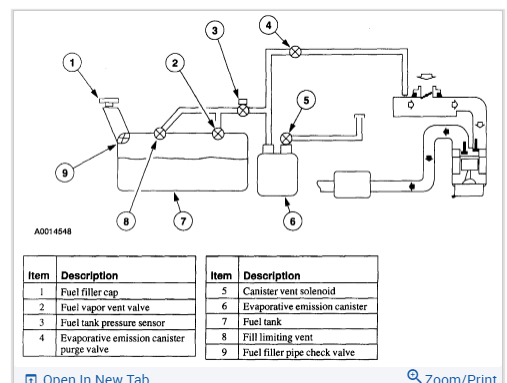 1
2
3
4
5
9
8
7
6

A0014548

| Item | Description |
|---|---|
| 1 | Fuel filler cap |
| 2 | Fuel vapor vent valve |
| 3 | Fuel tank pressure sensor |
| 4 | Evaporative emission canister purge valve |

| Item | Description |
|---|---|
| 5 | Canister vent solenoid |
| 6 | Evaporative emission canister |
| 7 | Fuel tank |
| 8 | Fill limiting vent |
| 9 | Fuel filler pipe check valve |

Open In New Tab
Zoom/Print