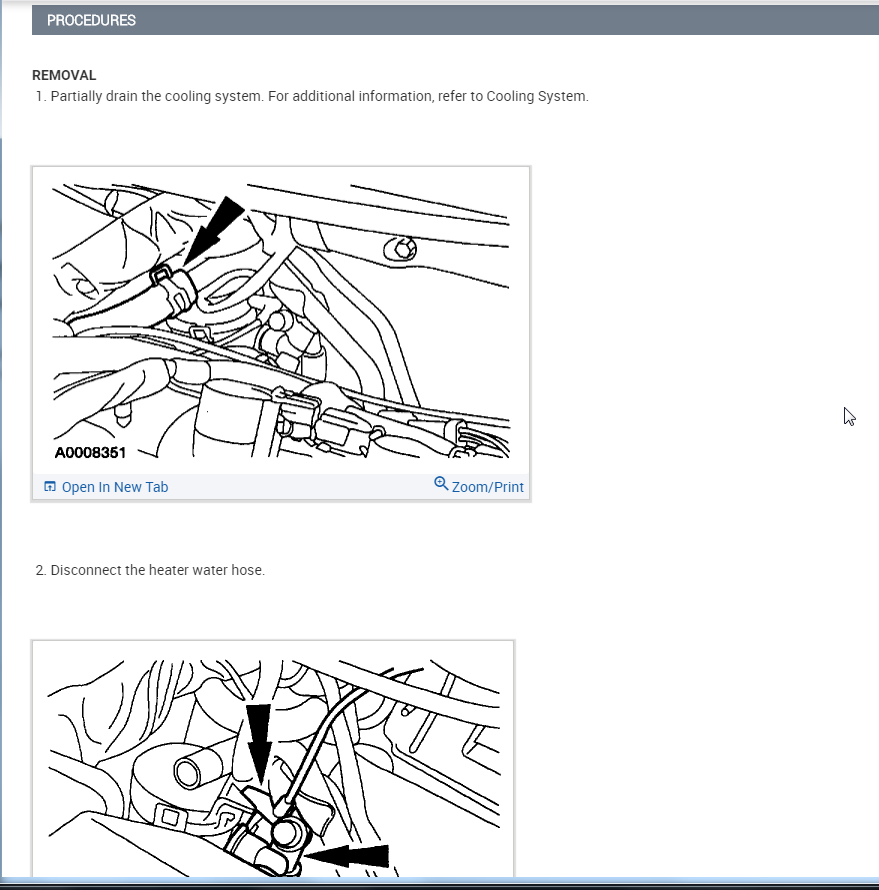 PROCEDURES

REMOVAL

1. Partially drain the cooling system. For additional information, refer to Cooling System.

A0008351

Open In New Tab

Zoom/Print

2. Disconnect the heater water hose.