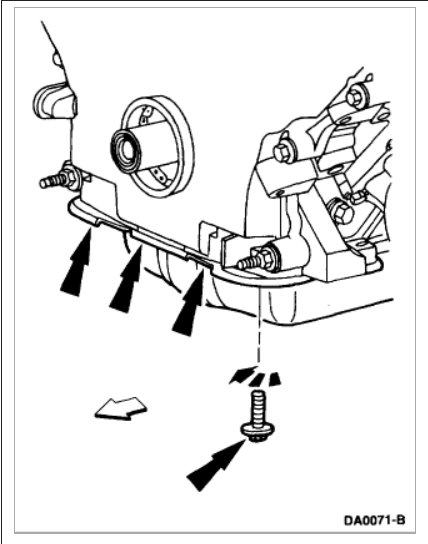 DA0071-B