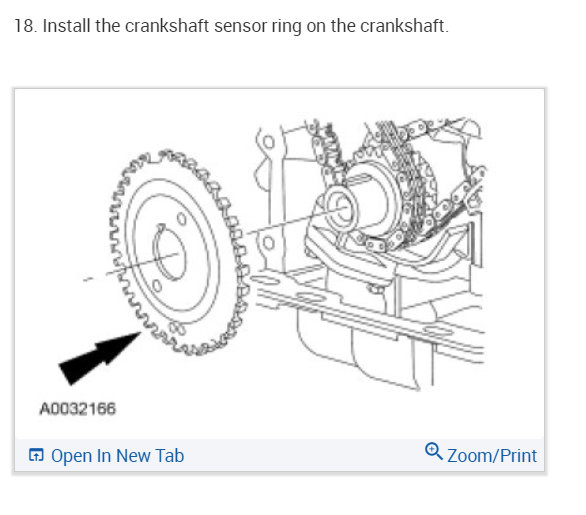 18. Install the crankshaft sensor ring on the crankshaft.

A0032166

Open In New Tab

Zoom/Print