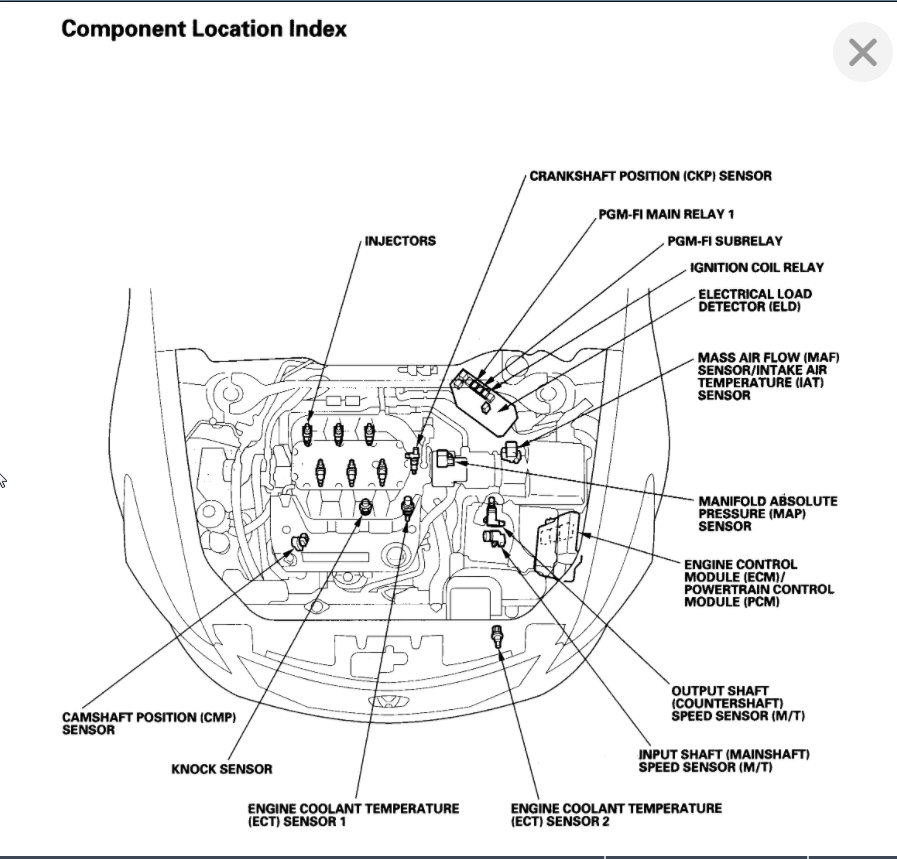 Component Location Index

CRANKSHAFT POSITION (CKP) SENSOR

PGM-FI MAIN RELAY 1

INJECTORS

PGM-FI SUBRELAY

IGNITION COIL RELAY

ELECTRICAL LOAD DETECTOR (ELD)

MASS AIR FLOW (MAF) SENSOR/INTAKE AIR TEMPERATURE (IAT) SENSOR

MANIFOLD ABSOLUTE PRESSURE (MAP) SENSOR

ENGINE CONTROL MODULE (ECM)/ POWERTRAIN CONTROL MODULE (PCM)

OUTPUT SHAFT (COUNTERSHAFT) SPEED SENSOR (M/T)

INPUT SHAFT (MAINSHAFT) SPEED SENSOR (M/T)

CAMSHAFT POSITION (CMP) SENSOR

KNOCK SENSOR

ENGINE COOLANT TEMPERATURE (ECT) SENSOR 1

ENGINE COOLANT TEMPERATURE (ECT) SENSOR 2