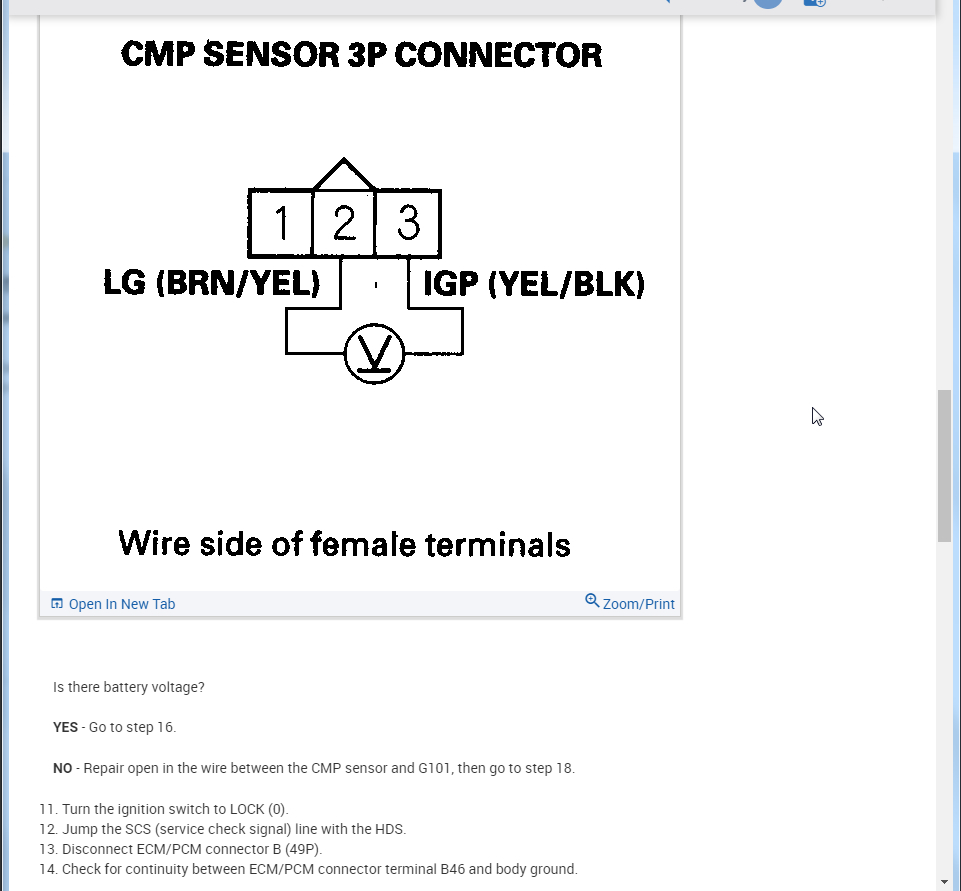 CMP SENSOR 3P CONNECTOR

1 2 3

LG (BRN/YEL)

IGP (YEL/BLK)

V

Wire side of female terminals

Open In New Tab

Zoom/Print

Is there battery voltage?

YES - Go to step 16.

NO - Repair open in the wire between the CMP sensor and G101, then go to step 18.

11. Turn the ignition switch to LOCK (0).
12. Jump the SCS (service check signal) line with the HDS.
13. Disconnect ECM/PCM connector B (49P).
14. Check for continuity between ECM/PCM connector terminal B46 and body ground.