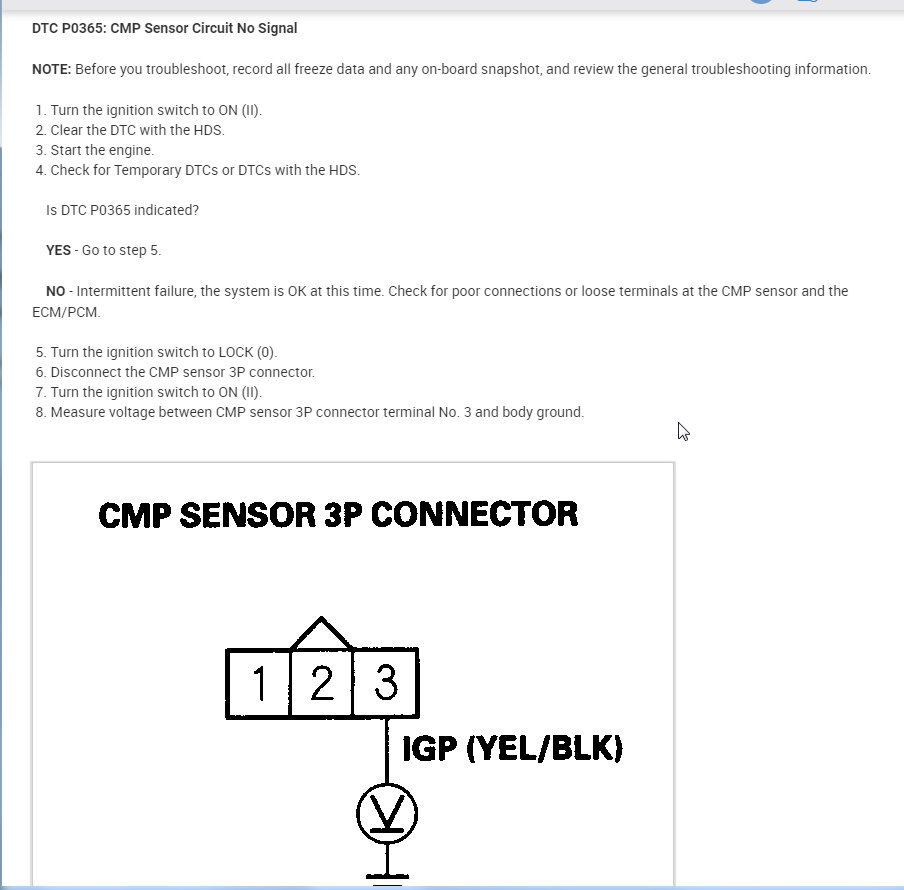 DTC P0365: CMP Sensor Circuit No Signal

NOTE: Before you troubleshoot, record all freeze data and any on-board snapshot, and review the general troubleshooting information.

1. Turn the ignition switch to ON (II).
2. Clear the DTC with the HDS.
3. Start the engine.
4. Check for Temporary DTCs or DTCs with the HDS.

Is DTC P0365 indicated?

YES - Go to step 5.

NO - Intermittent failure, the system is OK at this time. Check for poor connections or loose terminals at the CMP sensor and the ECM/PCM.

5. Turn the ignition switch to LOCK (0).
6. Disconnect the CMP sensor 3P connector.
7. Turn the ignition switch to ON (II).
8. Measure voltage between CMP sensor 3P connector terminal No. 3 and body ground.

CMP SENSOR 3P CONNECTOR

1 2 3

IGP (YEL/BLK)

V