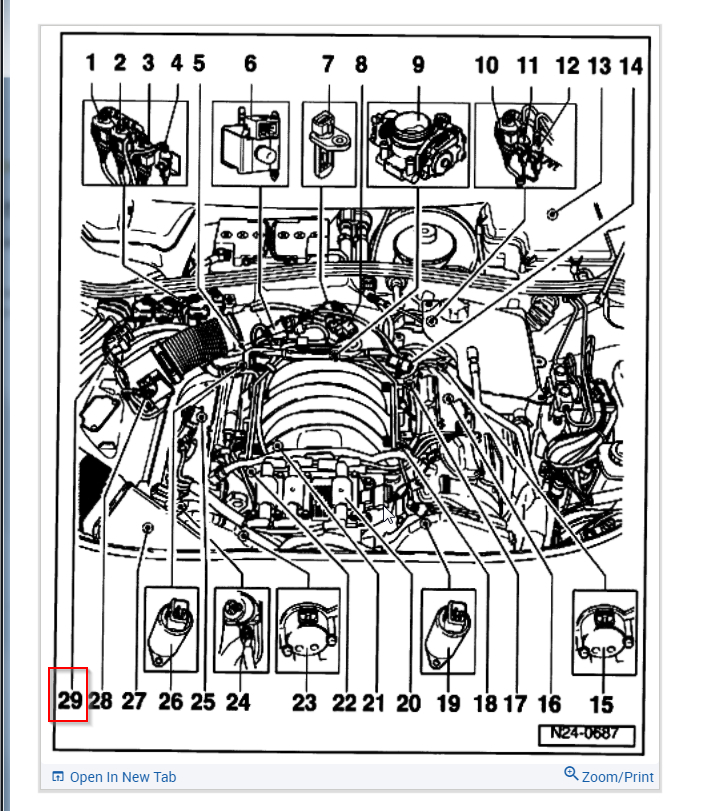 1 2 3 4 5 6 7 8 9 10 11 12 13 14

29 28 27 26 25 24 23 22 21 20 19 18 17 16 15

N24-0687

Open In New Tab

Zoom/Print