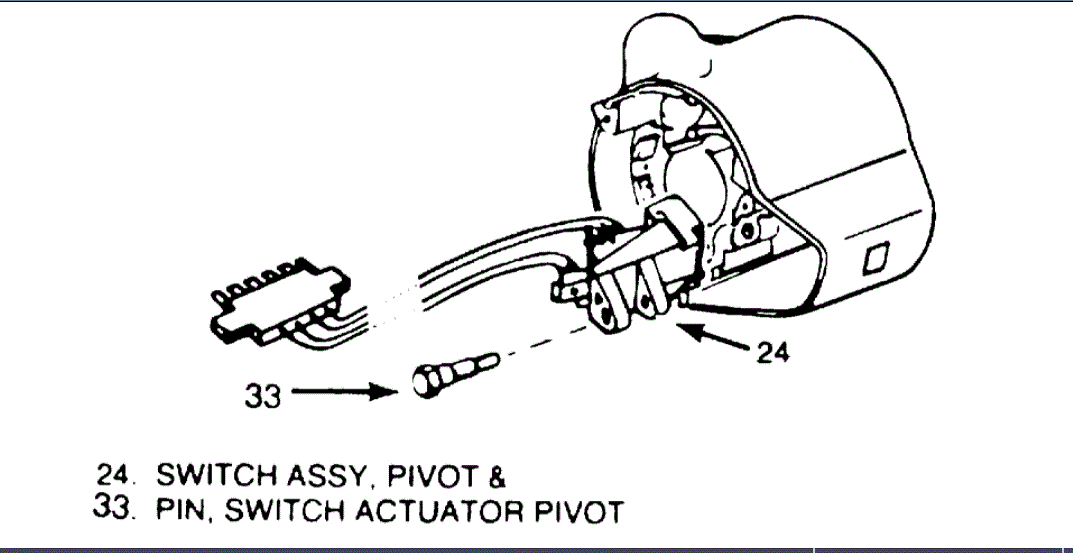 24

33

24. SWITCH ASSY, PIVOT &
33. PIN, SWITCH ACTUATOR PIVOT