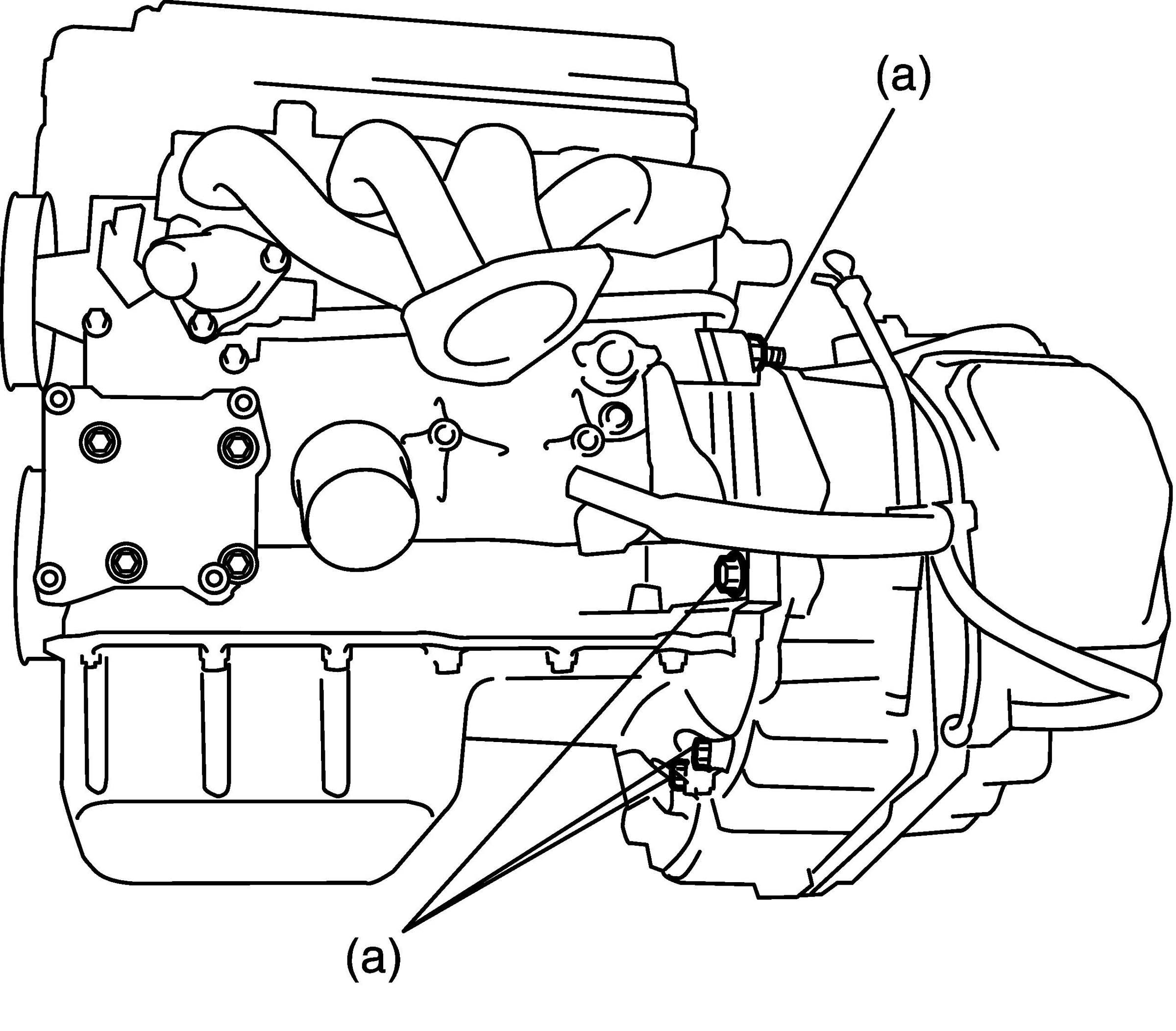 (a)

(a)