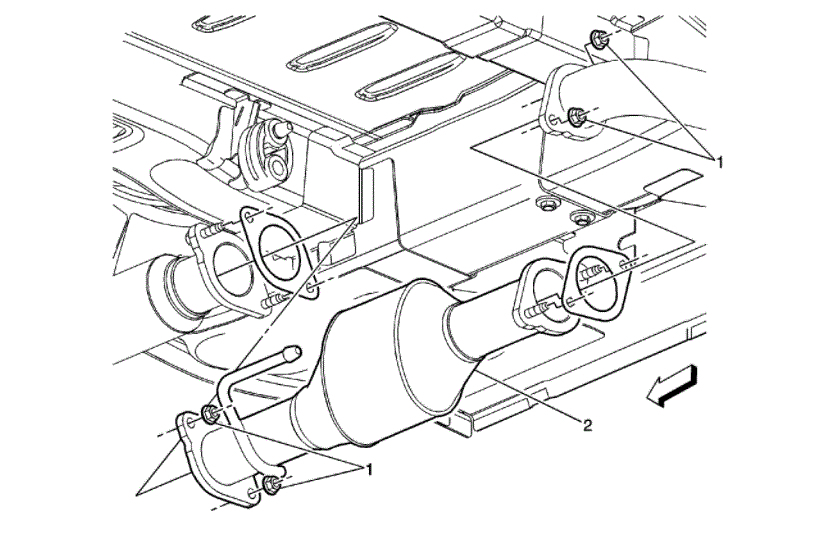 1

2

1