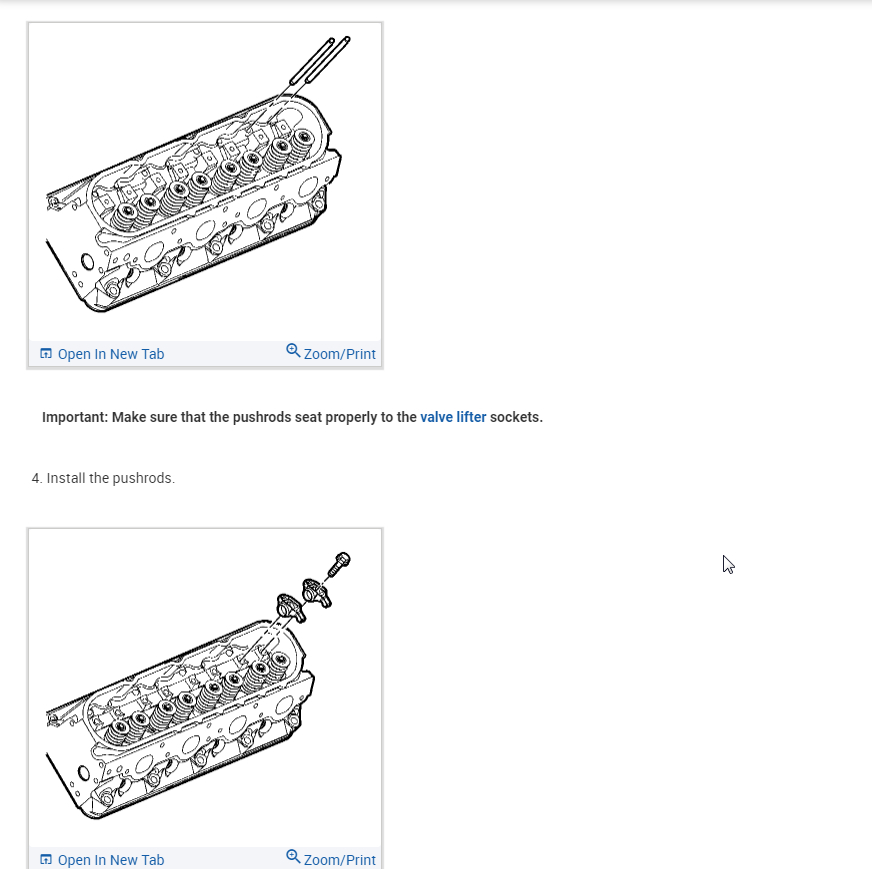 Open In New Tab
Zoom/Print

Important: Make sure that the pushrods seat properly to the valve lifter sockets.

4. Install the pushrods.

Open In New Tab
Zoom/Print