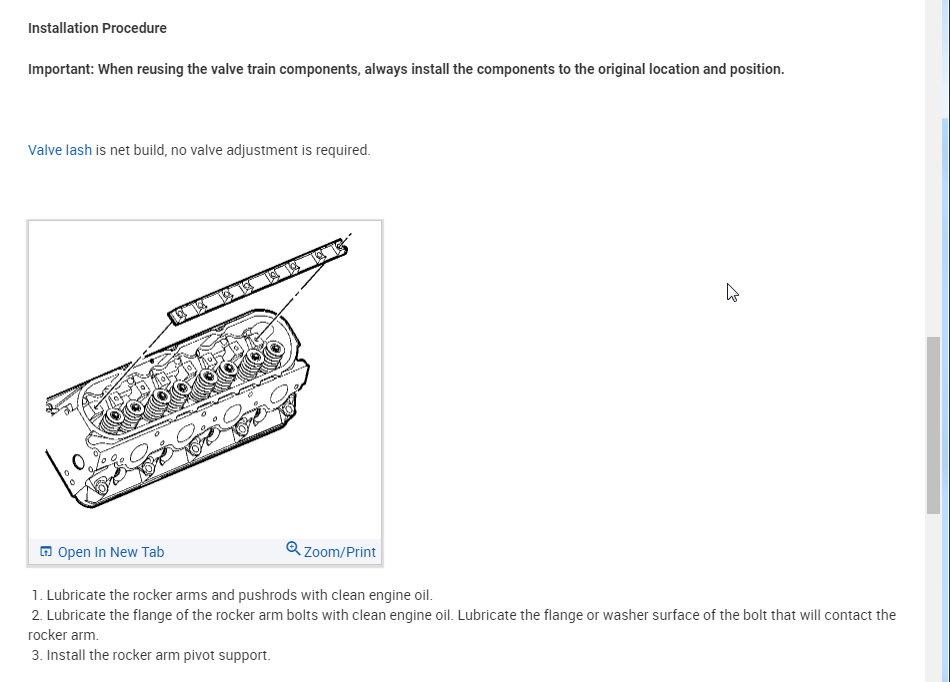 Installation Procedure

Important: When reusing the valve train components, always install the components to the original location and position.

Valve lash is net build, no valve adjustment is required.

Open In New Tab

Zoom/Print

1. Lubricate the rocker arms and pushrods with clean engine oil.
2. Lubricate the flange of the rocker arm bolts with clean engine oil. Lubricate the flange or washer surface of the bolt that will contact the rocker arm.
3. Install the rocker arm pivot support.