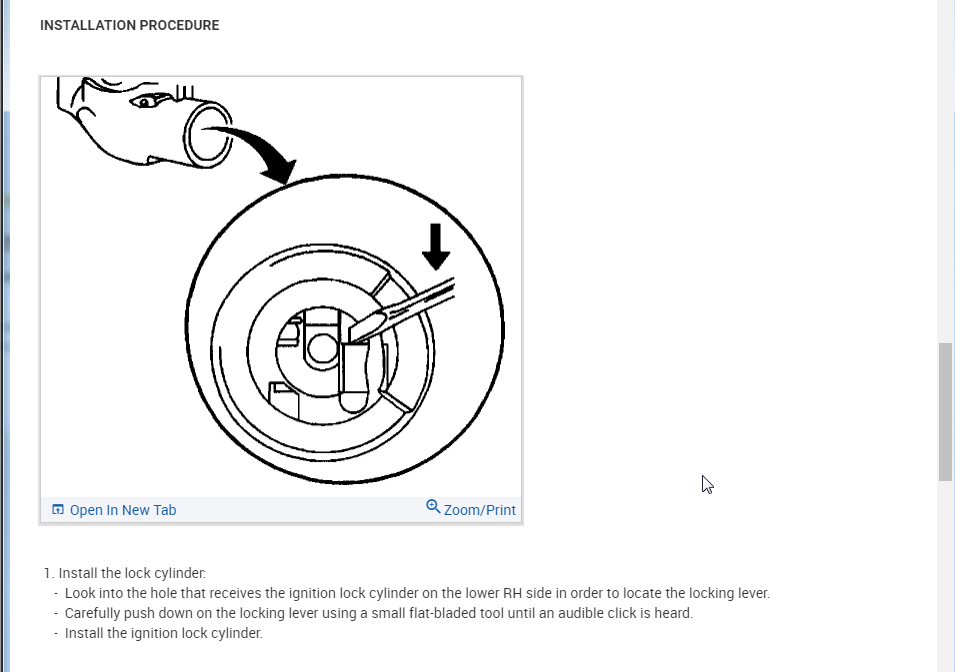 INSTALLATION PROCEDURE

Open In New Tab

Zoom/Print

1. Install the lock cylinder:
- Look into the hole that receives the ignition lock cylinder on the lower RH side in order to locate the locking lever.
- Carefully push down on the locking lever using a small flat-bladed tool until an audible click is heard.
- Install the ignition lock cylinder.